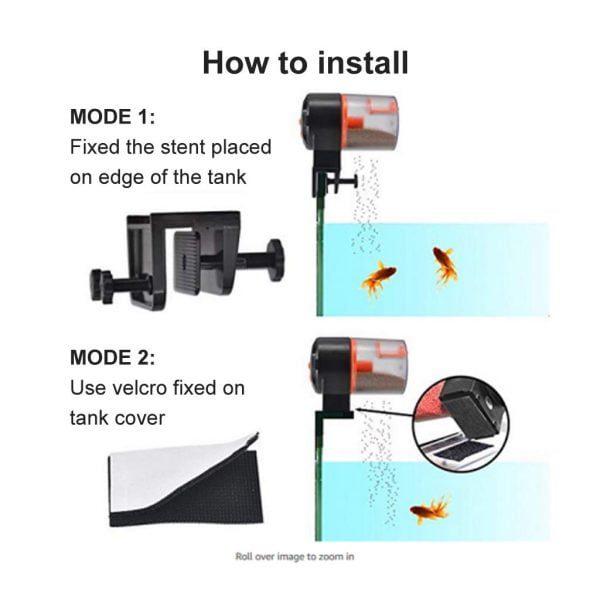 How to install

MODE 1:
Fixed the stent placed on edge of the tank

MODE 2:
Use velcro fixed on tank cover

Roll over image to zoom in