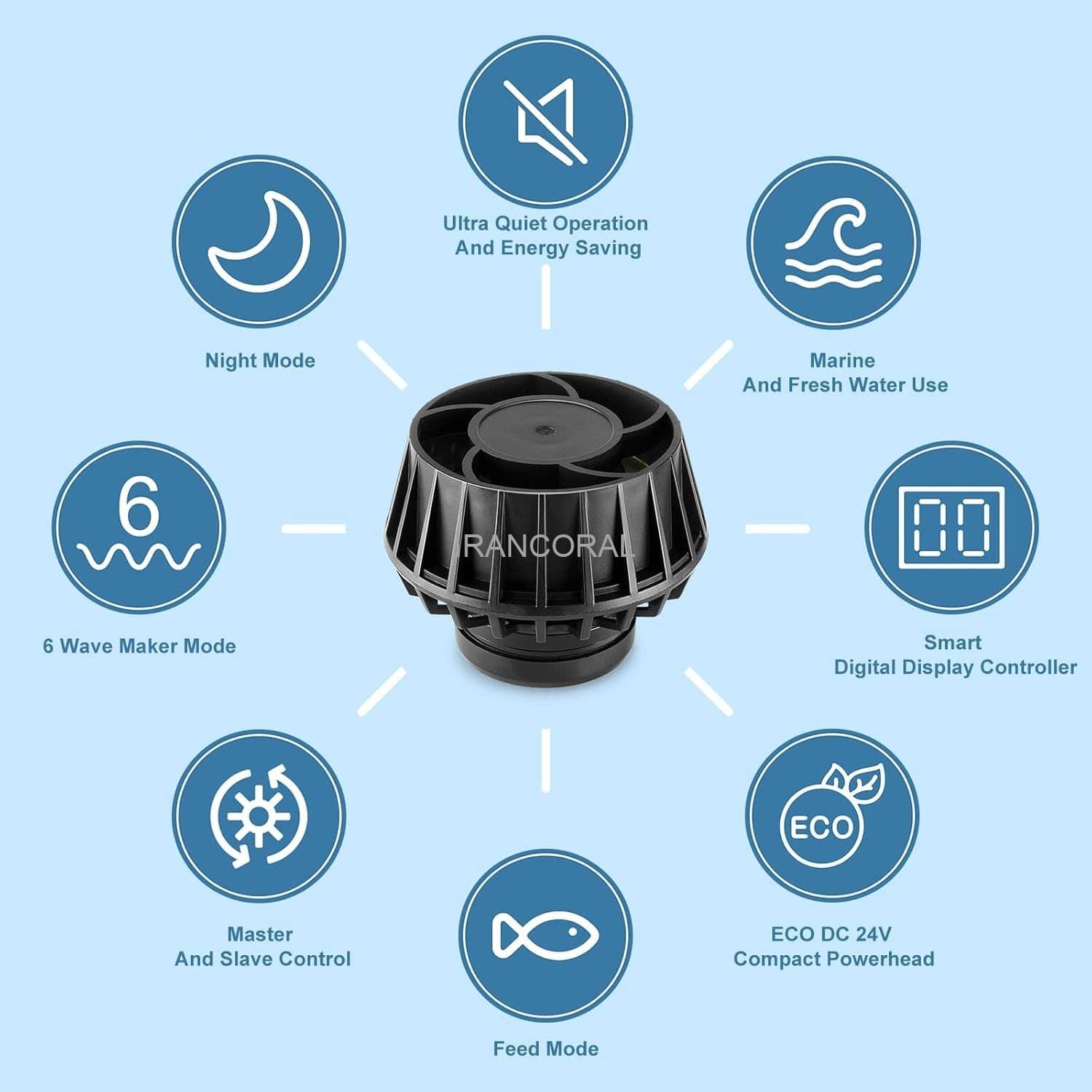 Ultra Quiet Operation
And Energy Saving

Night Mode

Marine
And Fresh Water Use

6

6 Wave Maker Mode

RANCORAL

00

Smart
Digital Display Controller

Master
And Slave Control

ECO

ECO DC 24V
Compact Powerhead

Feed Mode